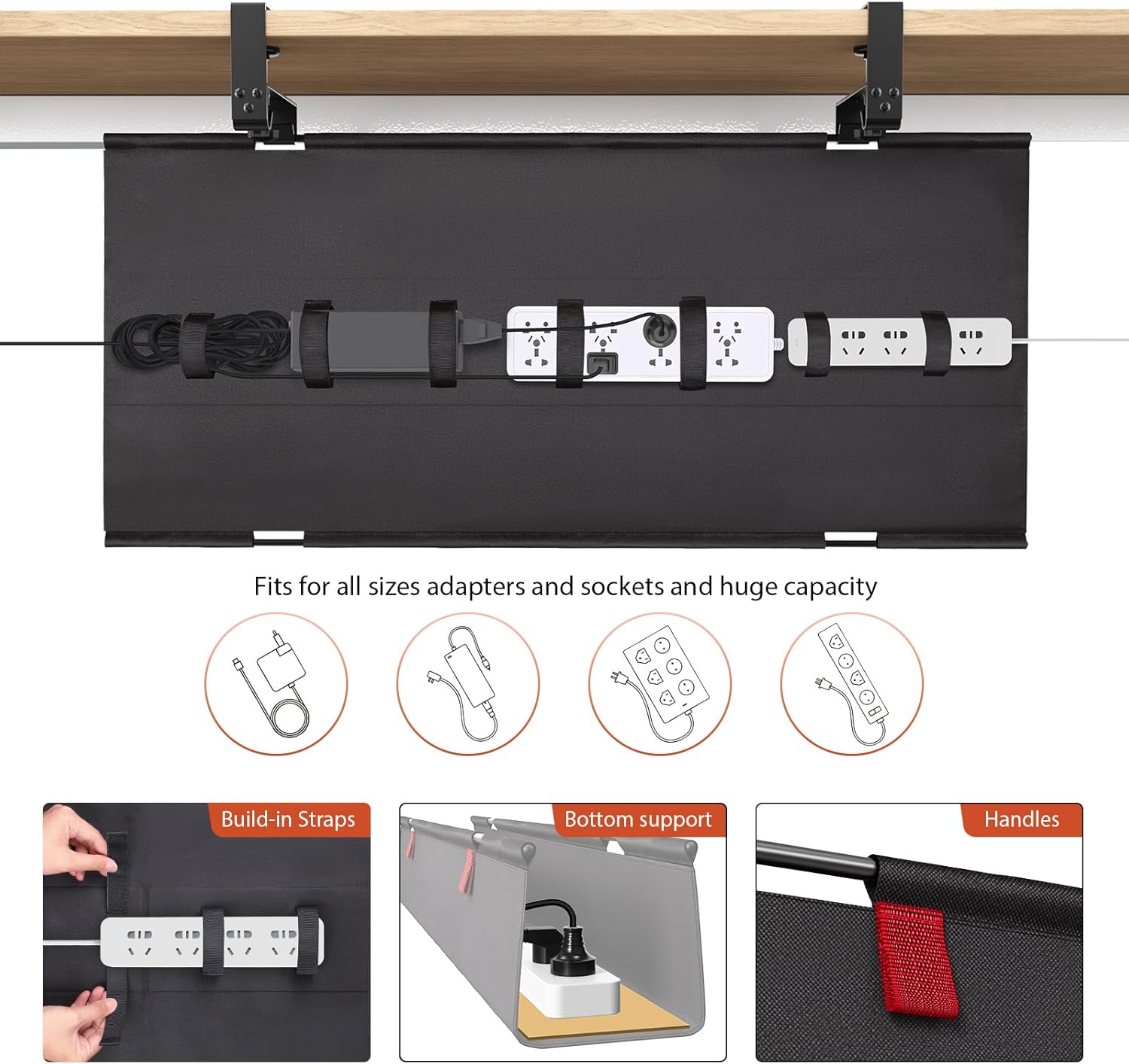 Fits for all sizes adapters and sockets and huge capacity

Build-in Straps

Bottom support

Handles