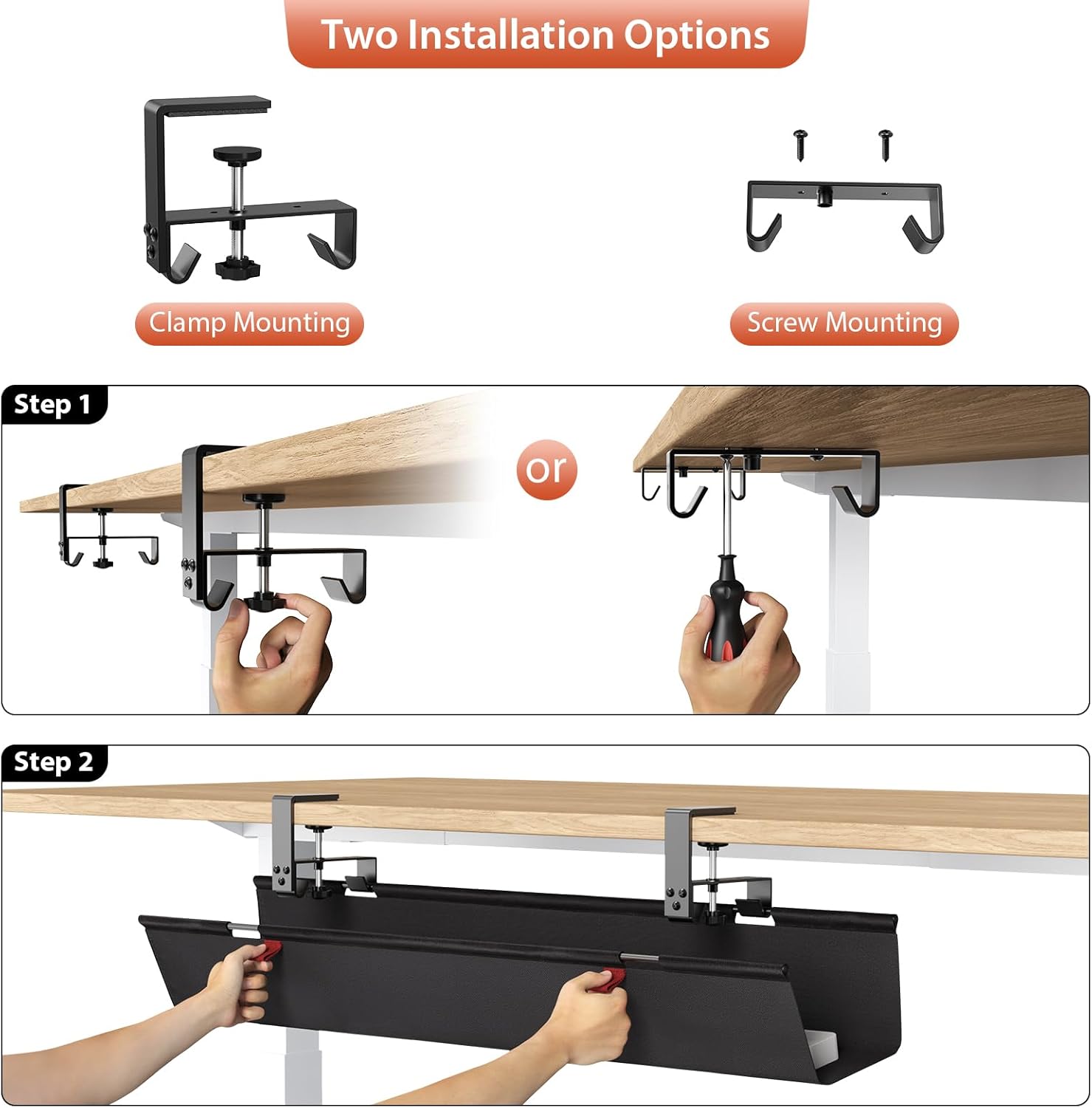 Two Installation Options

Clamp Mounting

Screw Mounting

Step 1

or

Step 2